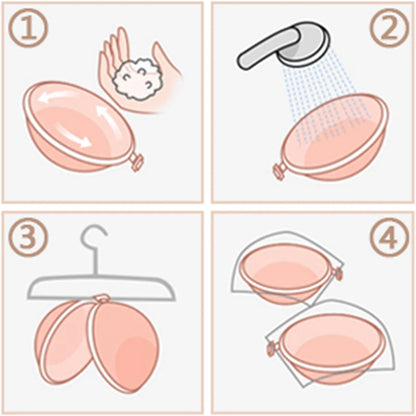 ①

②

③

④